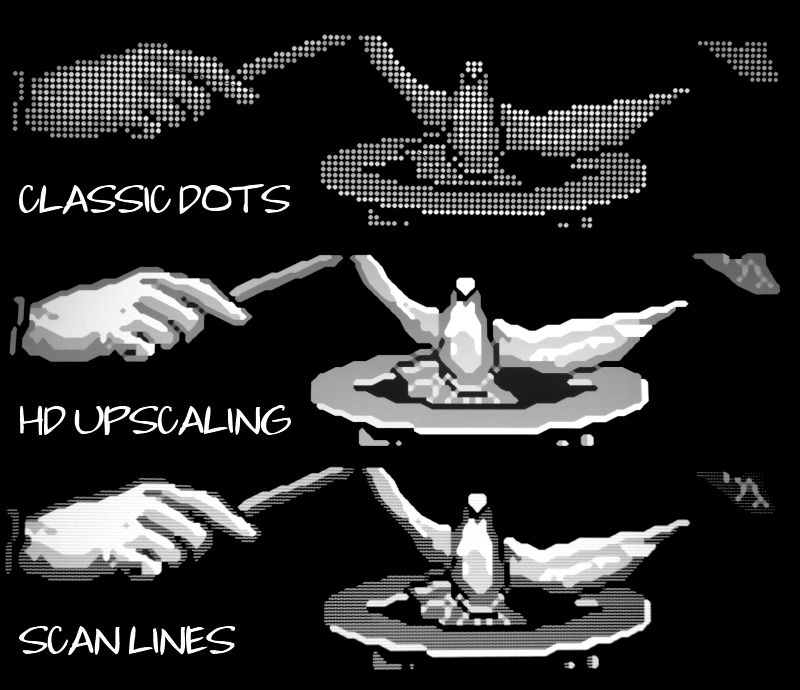 CLASSIC DOTS

HD UPSCALING

SCAN LINES